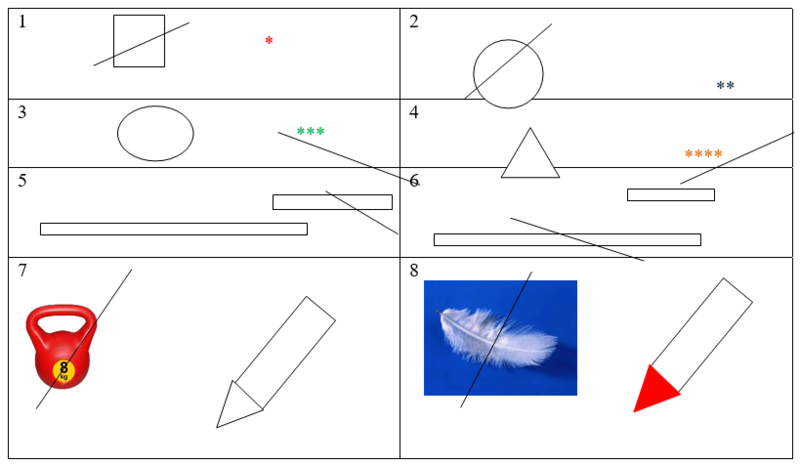 | 1 * | 2 ** |
|---|---|
| 3 *** | 4 **** |
| 5 | 6 |
| 7 8 kg | 8 |